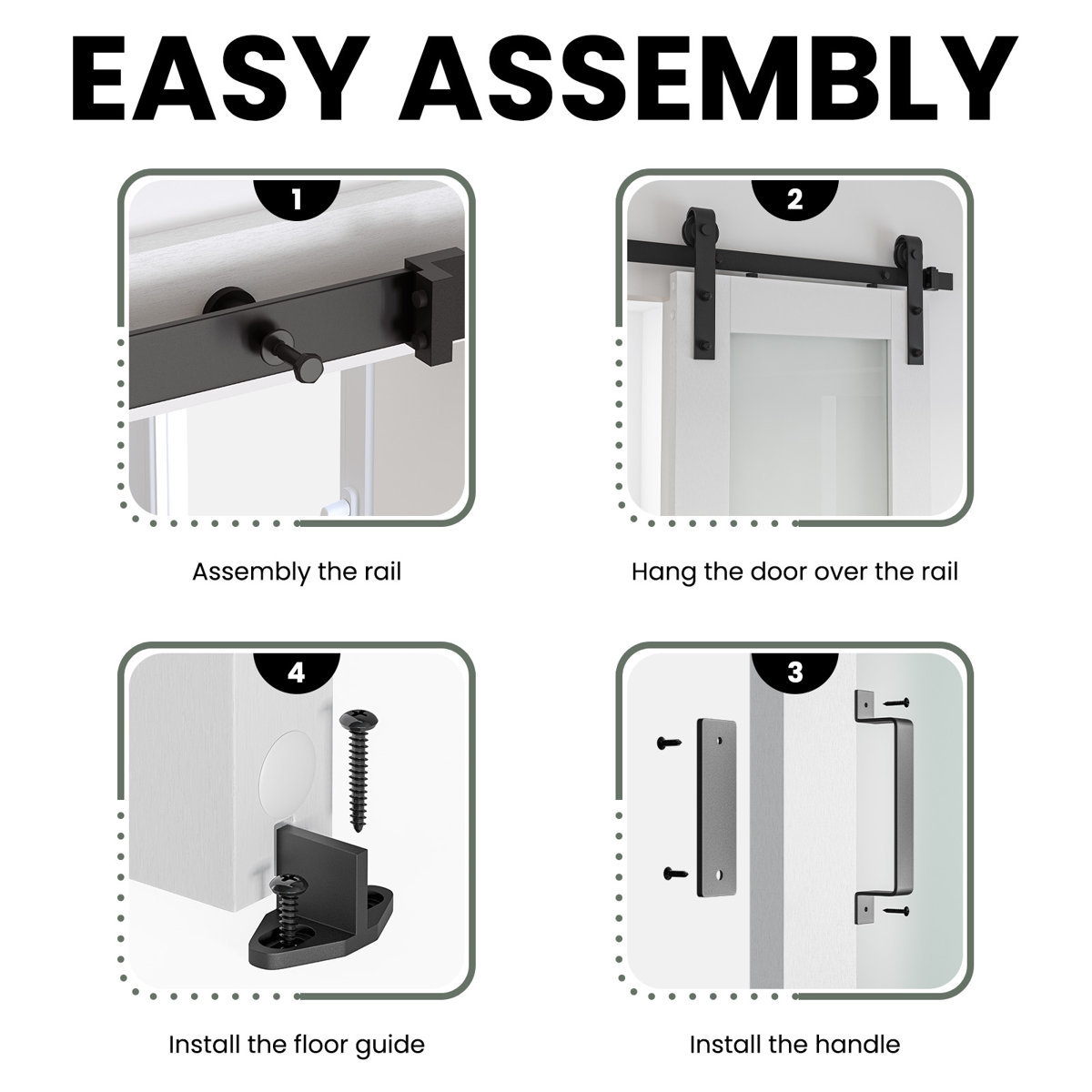 EASY ASSEMBLY

1

Assembly the rail

2

Hang the door over the rail

4

Install the floor guide

3

Install the handle